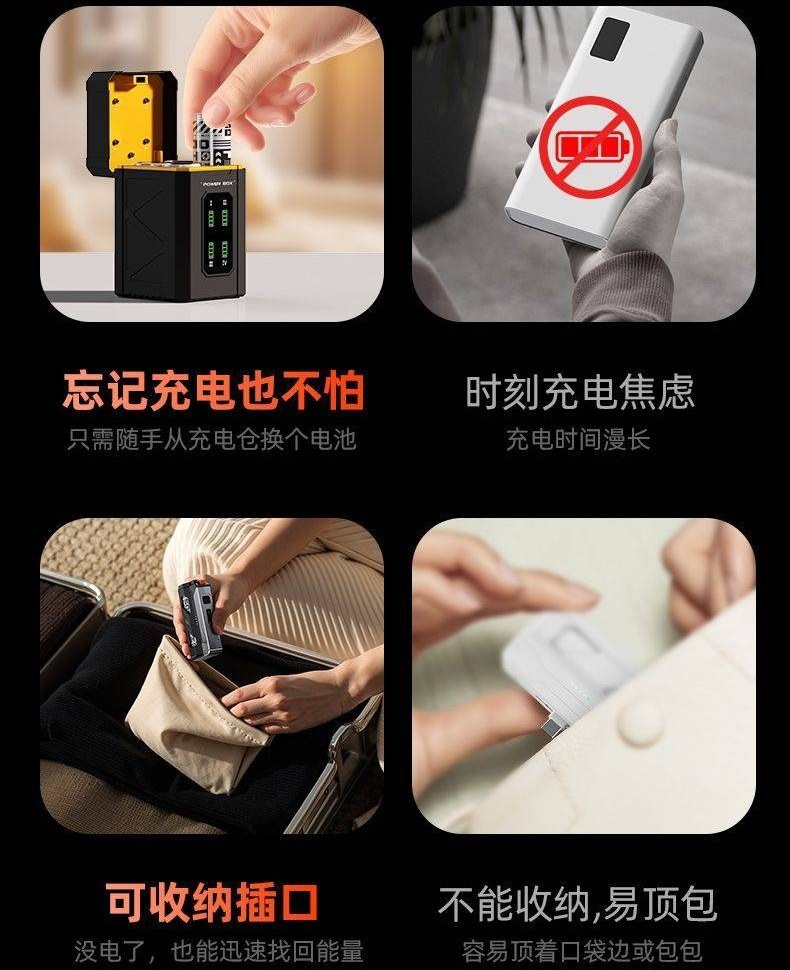 POWER BOX

忘记充电也不怕
只需随手从充电仓换个电池

时刻充电焦虑
充电时间漫长

可收纳插口
没电了，也能迅速找回能量

不能收纳,易顶包
容易顶着口袋边或包包